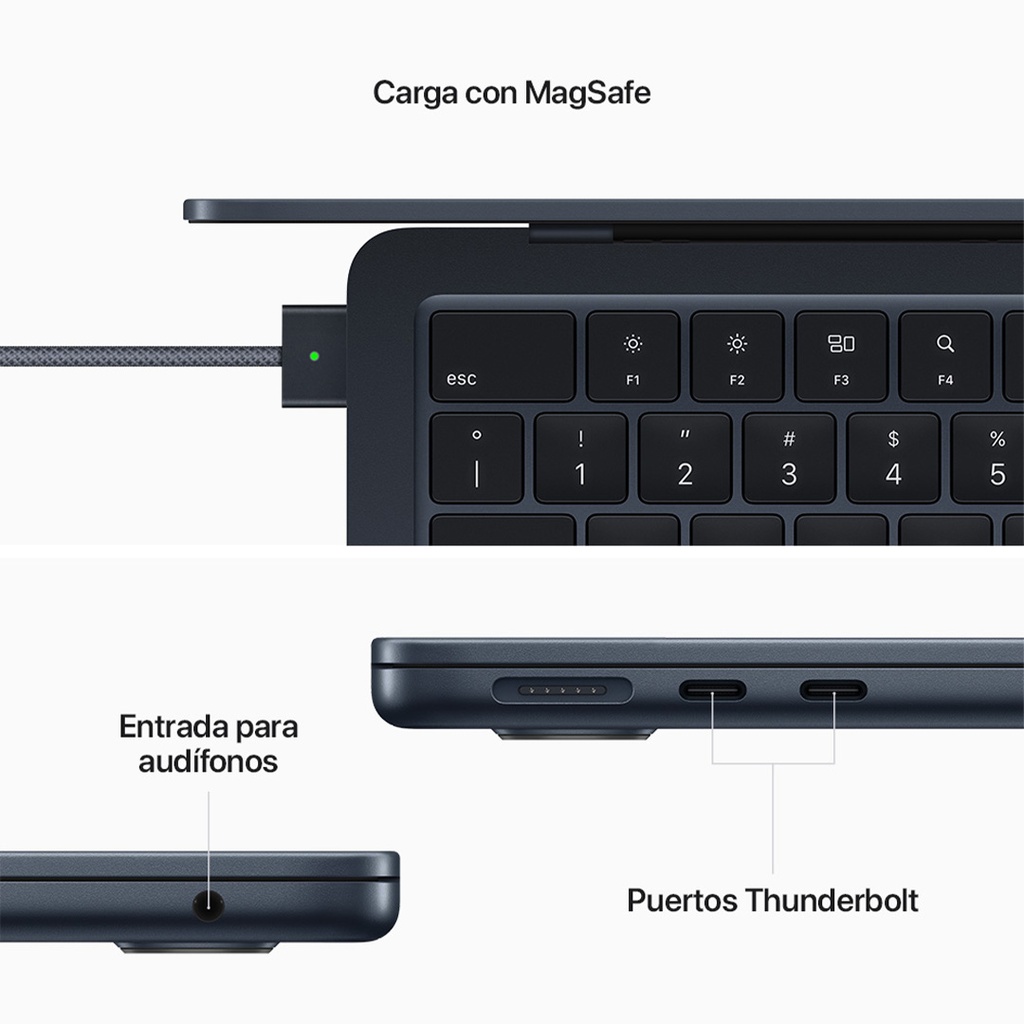 Carga con MagSafe

esc
F1
F2
F3
F4
°
|
!
1
"
2
#
3
$
4
%
5

Entrada para audífonos

Puertos Thunderbolt