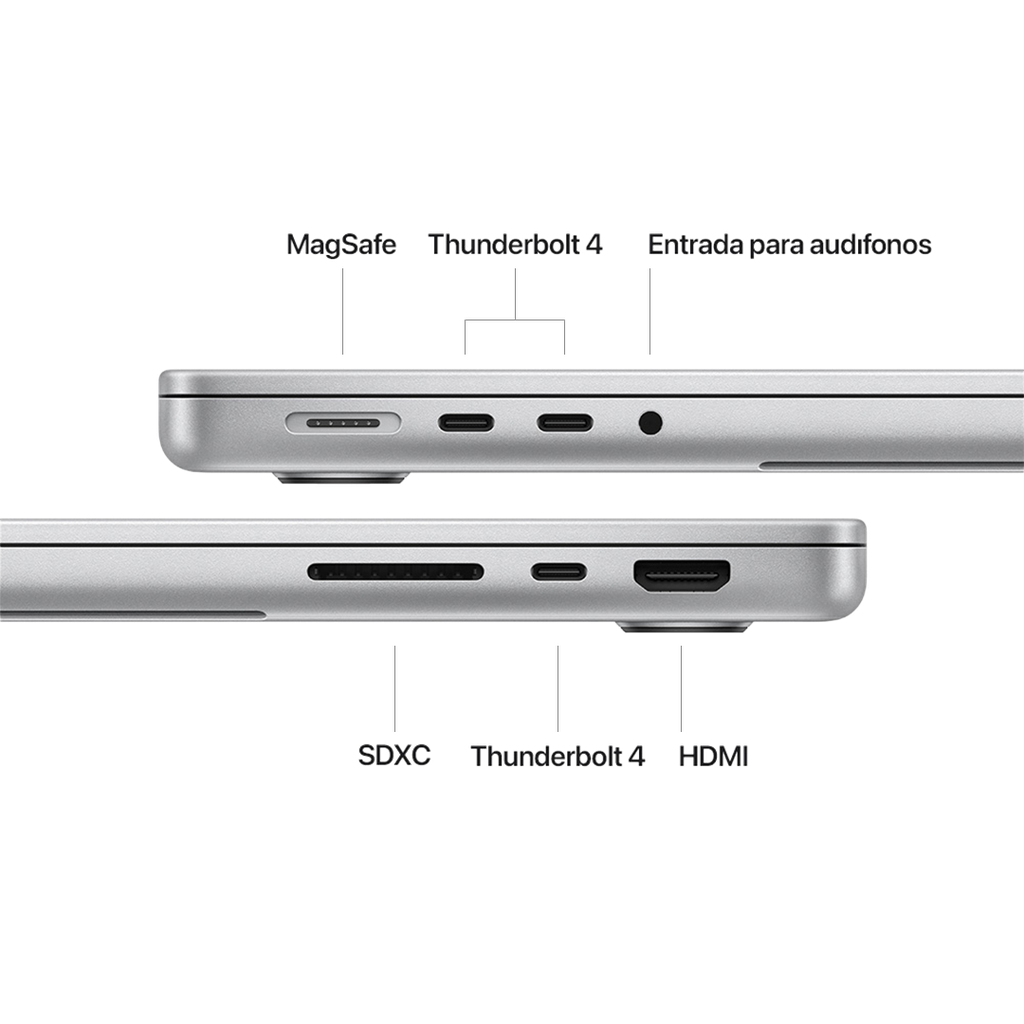 MagSafe Thunderbolt 4 Entrada para audífonos

SDXC Thunderbolt 4 HDMI